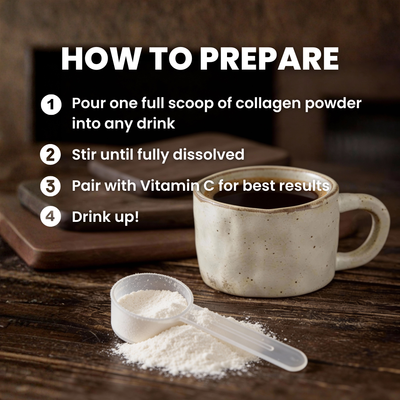 HOW TO PREPARE

1 Pour one full scoop of collagen powder into any drink

2 Stir until fully dissolved

3 Pair with Vitamin C for best results

4 Drink up!